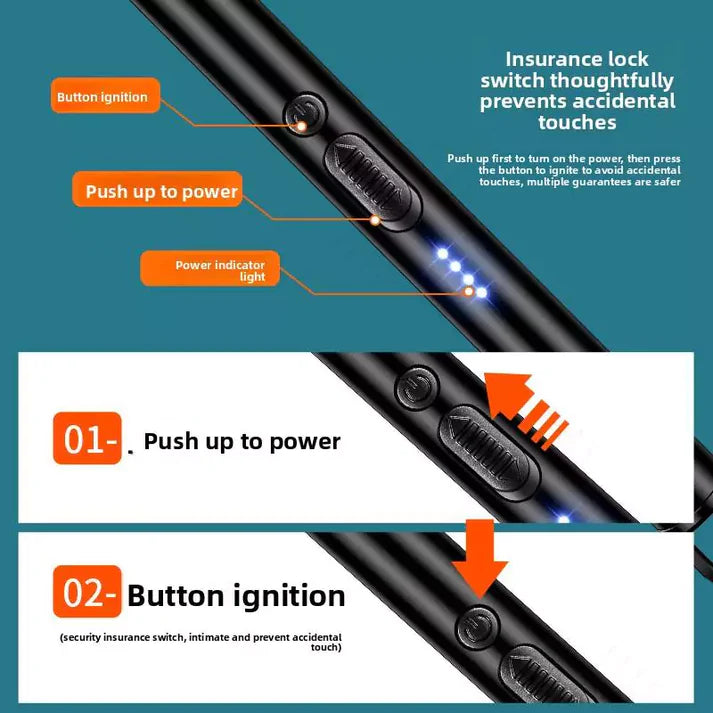 Button ignition

Push up to power

Power indicator light

Insurance lock switch thoughtfully prevents accidental touches

Push up first to turn on the power, then press the button to ignite to avoid accidental touches, multiple guarantees are safer

01- . Push up to power

02- Button ignition

(security insurance switch, intimate and prevent accidental touch)